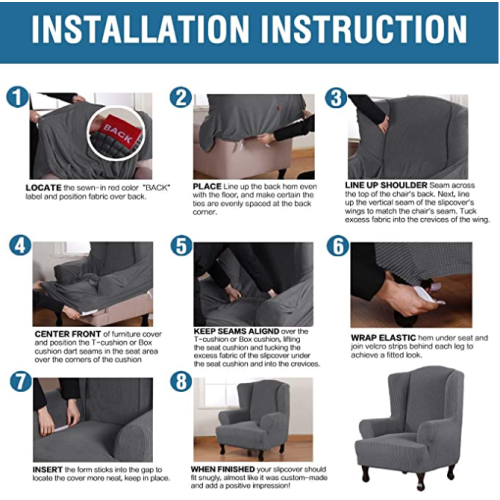 INSTALLATION INSTRUCTION

1

BACK

LOCATE the sewn-in red color "BACK" label and position fabric over back.

2

PLACE Line up the back hem even with the floor, and make certain the ties are evenly spaced at the back corner.

3

LINE UP SHOULDER Seam across the top of the chair's back. Next, line up the vertical seam of the slipcover's wings to match the chair's seam. Tuck excess fabric into the crevices of the wing.

4

CENTER FRONT of furniture cover and position the T-cushion or Box cushion dart seams in the seat area over the corners of the cushion

5

KEEP SEAMS ALIGND over the T-cushion or Box cushion, lifting the seat cushion and tucking the excess fabric of the slipcover under the seat cushion and into the crevices.

6

WRAP ELASTIC hem under seat and join velcro strips behind each leg to achieve a fitted look.

7

INSERT the form sticks into the gap to locate the cover more neat, keep in place.

8

WHEN FINISHED your slipcover should fit snugly, almost like it was custom-made and add a positive impression!