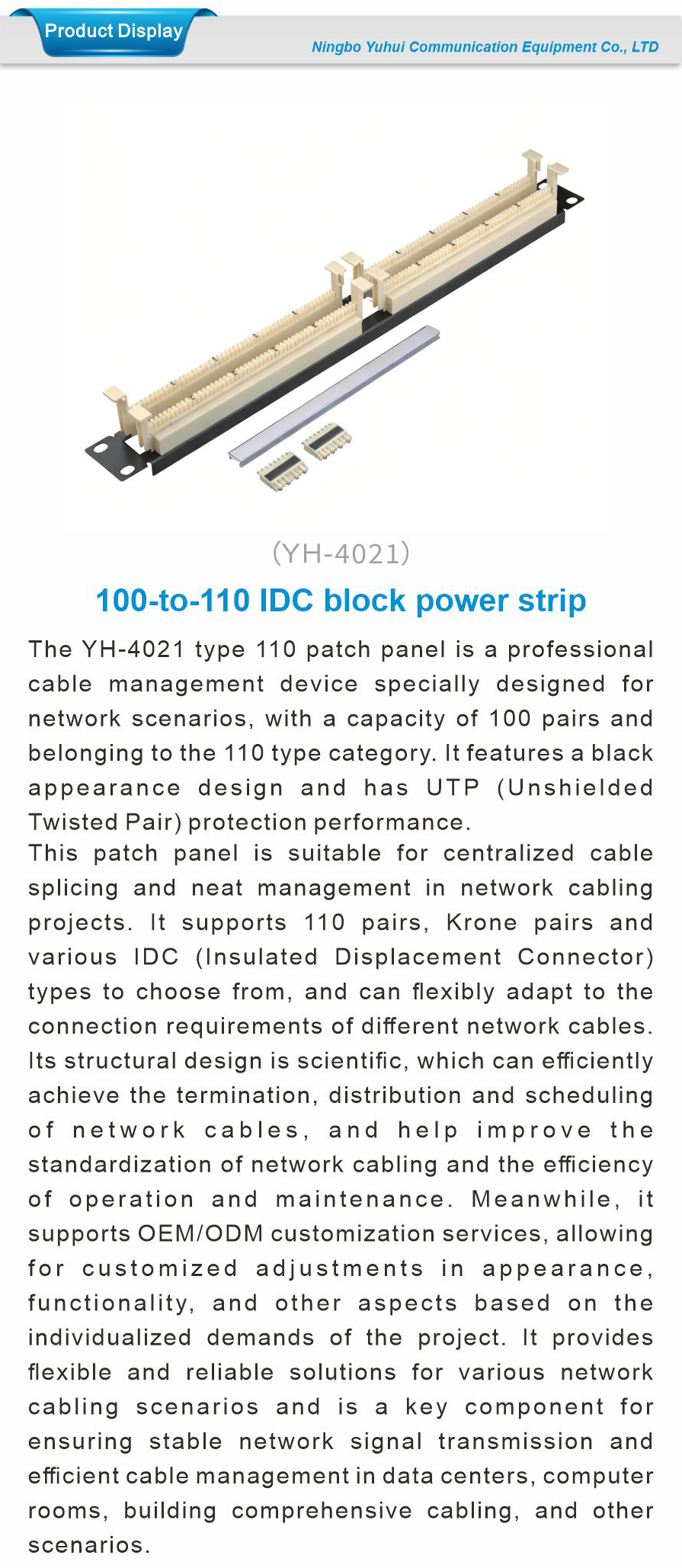 Product Display

Ningbo Yuhui Communication Equipment Co., LTD

(YH-4021)

100-to-110 IDC block power strip

The YH-4021 type 110 patch panel is a professional cable management device specially designed for network scenarios, with a capacity of 100 pairs and belonging to the 110 type category. It features a black appearance design and has UTP (Unshielded Twisted Pair) protection performance.
This patch panel is suitable for centralized cable splicing and neat management in network cabling projects. It supports 110 pairs, Krone pairs and various IDC (Insulated Displacement Connector) types to choose from, and can flexibly adapt to the connection requirements of different network cables. Its structural design is scientific, which can efficiently achieve the termination, distribution and scheduling of network cables, and help improve the standardization of network cabling and the efficiency of operation and maintenance. Meanwhile, it supports OEM/ODM customization services, allowing for customized adjustments in appearance, functionality, and other aspects based on the individualized demands of the project. It provides flexible and reliable solutions for various network cabling scenarios and is a key component for ensuring stable network signal transmission and efficient cable management in data centers, computer rooms, building comprehensive cabling, and other scenarios.