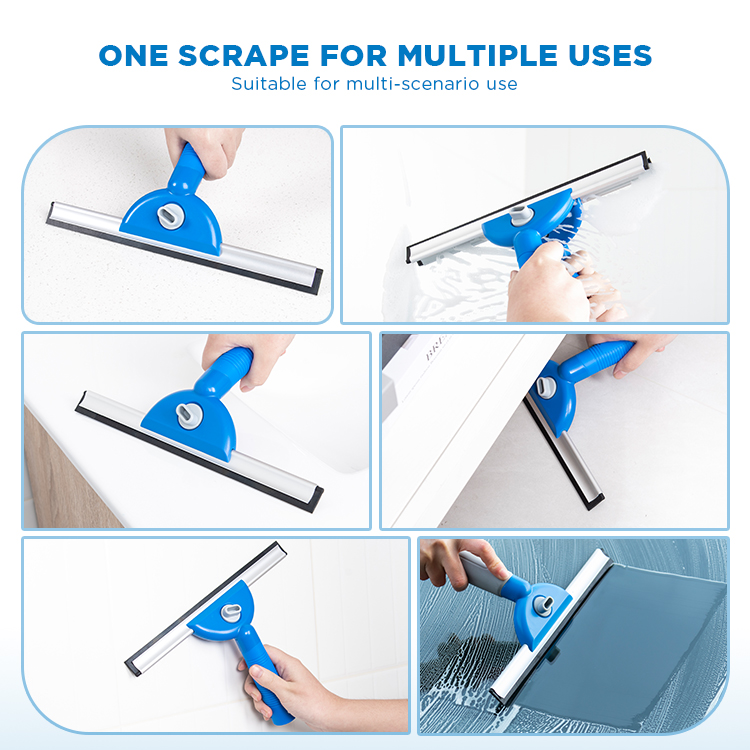 ONE SCRAPE FOR MULTIPLE USES
Suitable for multi-scenario use