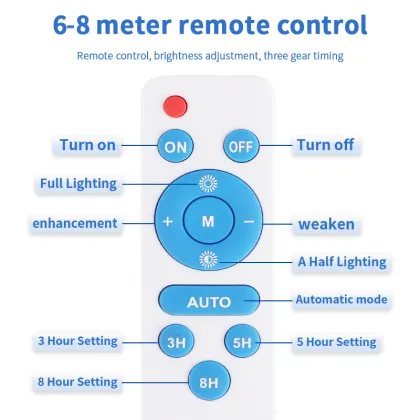 6-8 meter remote control

Remote control, brightness adjustment, three gear timing

Turn on
ON
OFF
Turn off

Full Lighting

enhancement
+
M
−
weaken

A Half Lighting

AUTO
Automatic mode

3 Hour Setting
3H
5H
5 Hour Setting

8 Hour Setting
8H