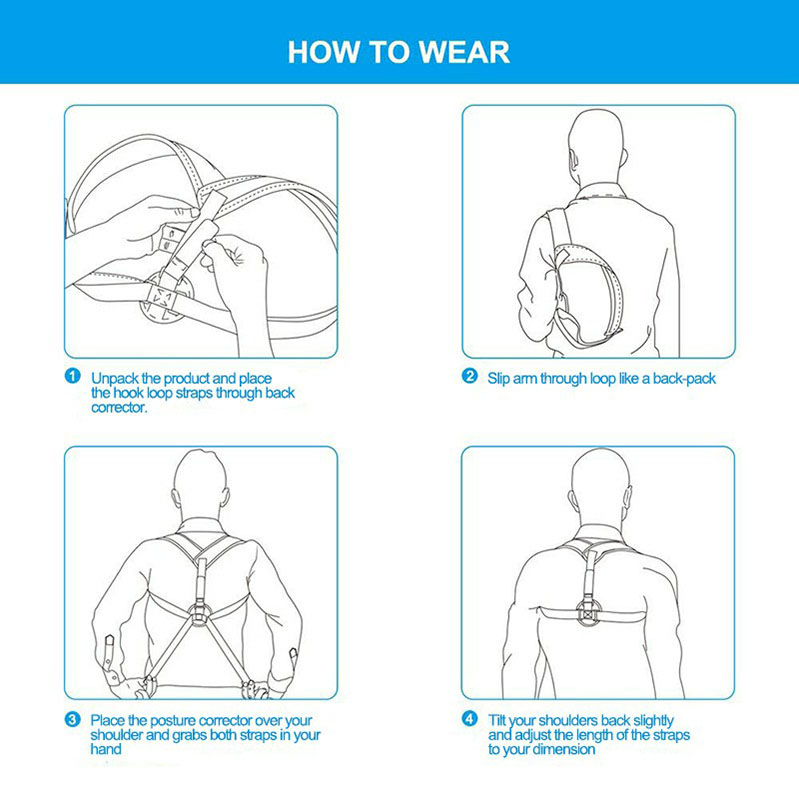 HOW TO WEAR

1 Unpack the product and place the hook loop straps through back corrector.

2 Slip arm through loop like a back-pack

3 Place the posture corrector over your shoulder and grabs both straps in your hand

4 Tilt your shoulders back slightly and adjust the length of the straps to your dimension