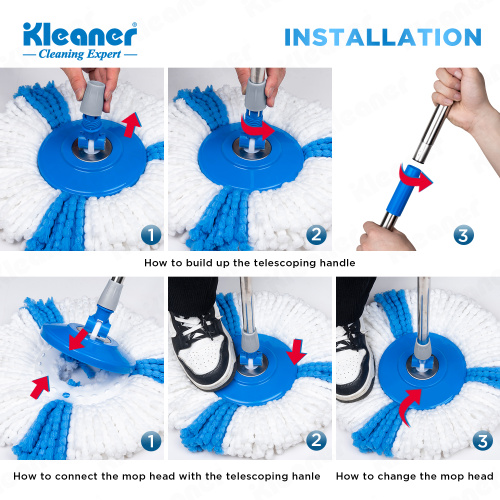 Kleaner®
— Cleaning Expert —

INSTALLATION

1

2

3

How to build up the telescoping handle

1

2

3

How to connect the mop head with the telescoping hanle

How to change the mop head