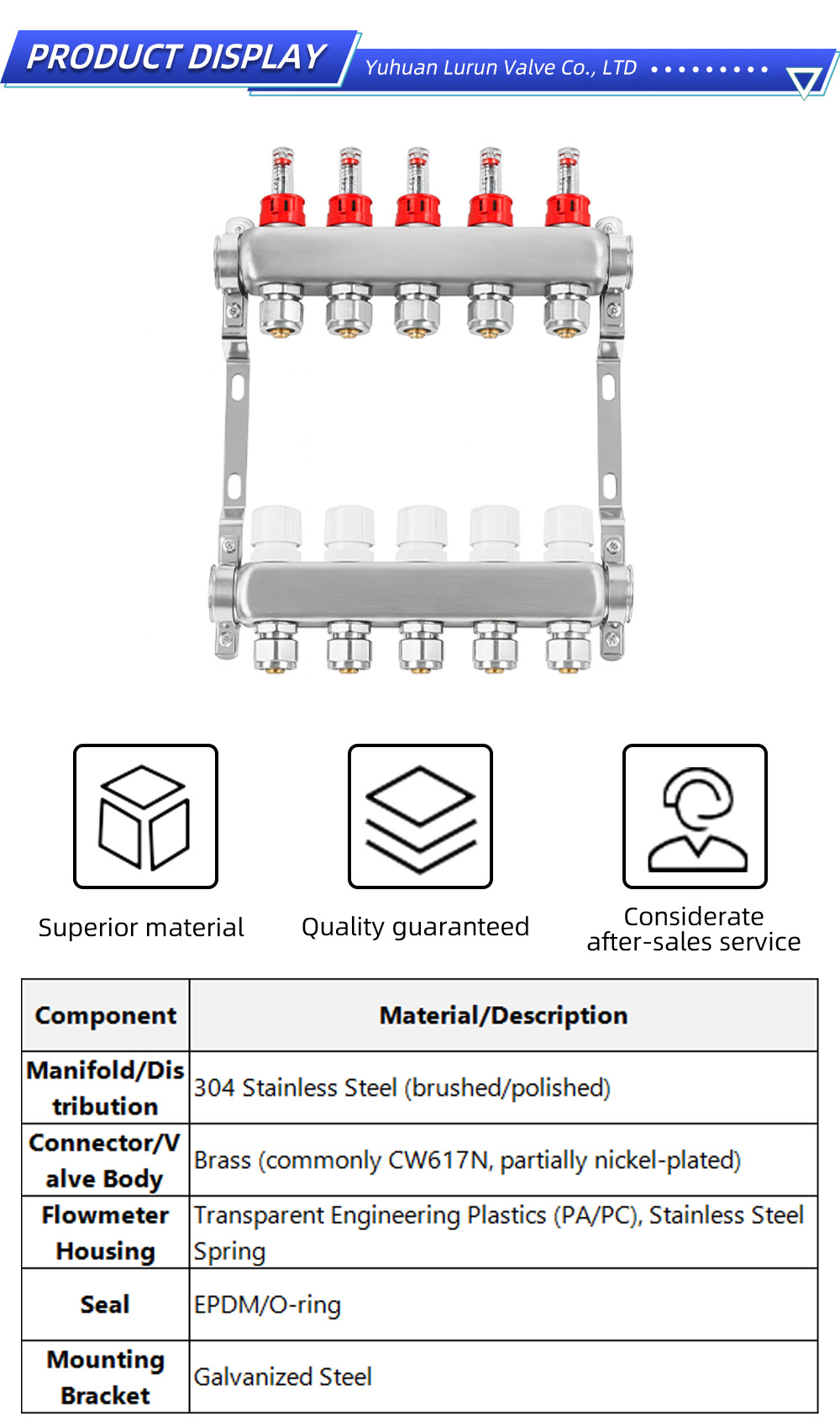 PRODUCT DISPLAY

Yuhuan Lurun Valve Co., LTD

Superior material

Quality guaranteed

Considerate after-sales service

| Component | Material/Description |
|---|---|
| Manifold/Distribution | 304 Stainless Steel (brushed/polished) |
| Connector/Valve Body | Brass (commonly CW617N, partially nickel-plated) |
| Flowmeter Housing | Transparent Engineering Plastics (PA/PC), Stainless Steel Spring |
| Seal | EPDM/O-ring |
| Mounting Bracket | Galvanized Steel |