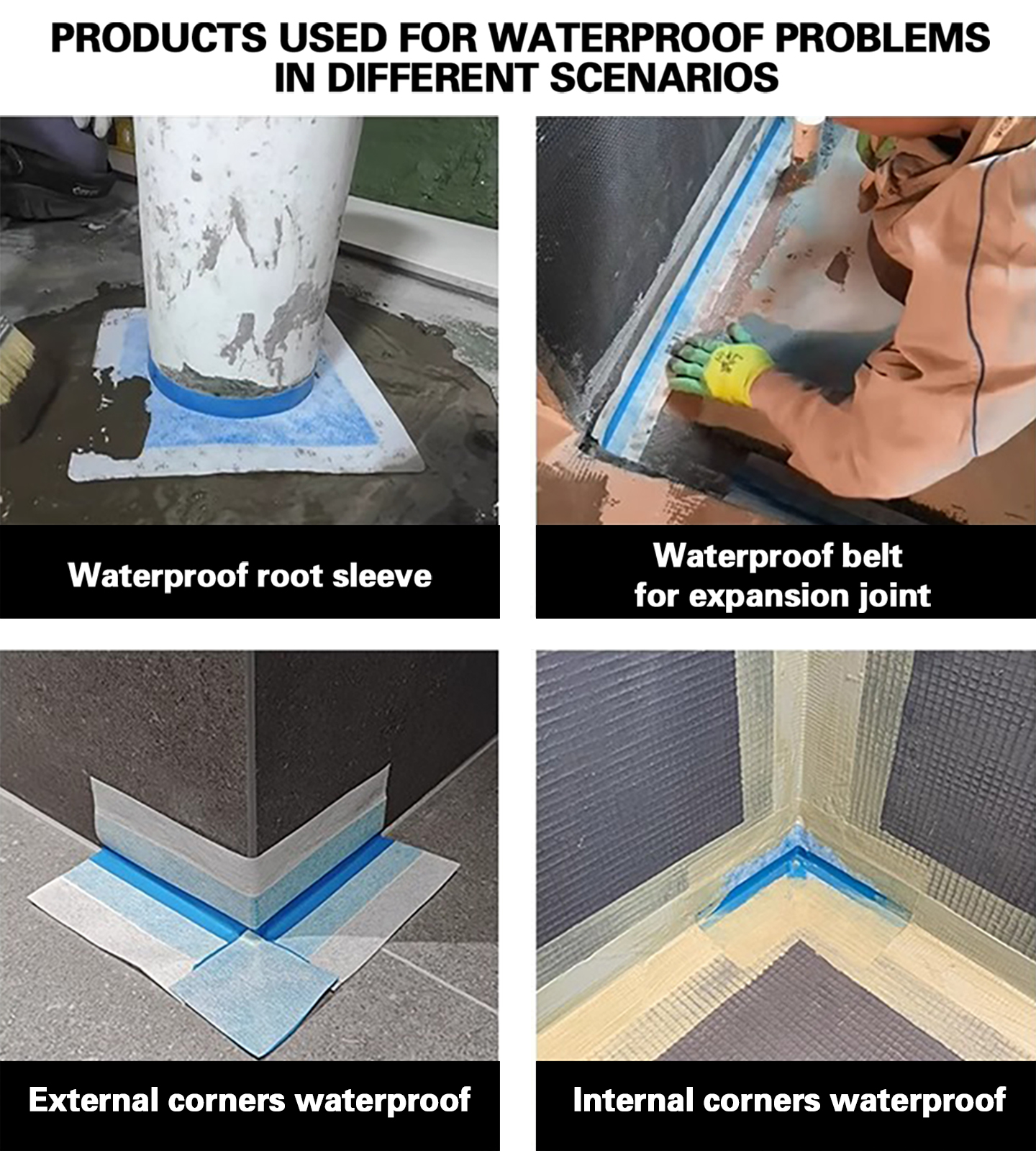 PRODUCTS USED FOR WATERPROOF PROBLEMS IN DIFFERENT SCENARIOS

Waterproof root sleeve

Waterproof belt for expansion joint

External corners waterproof

Internal corners waterproof