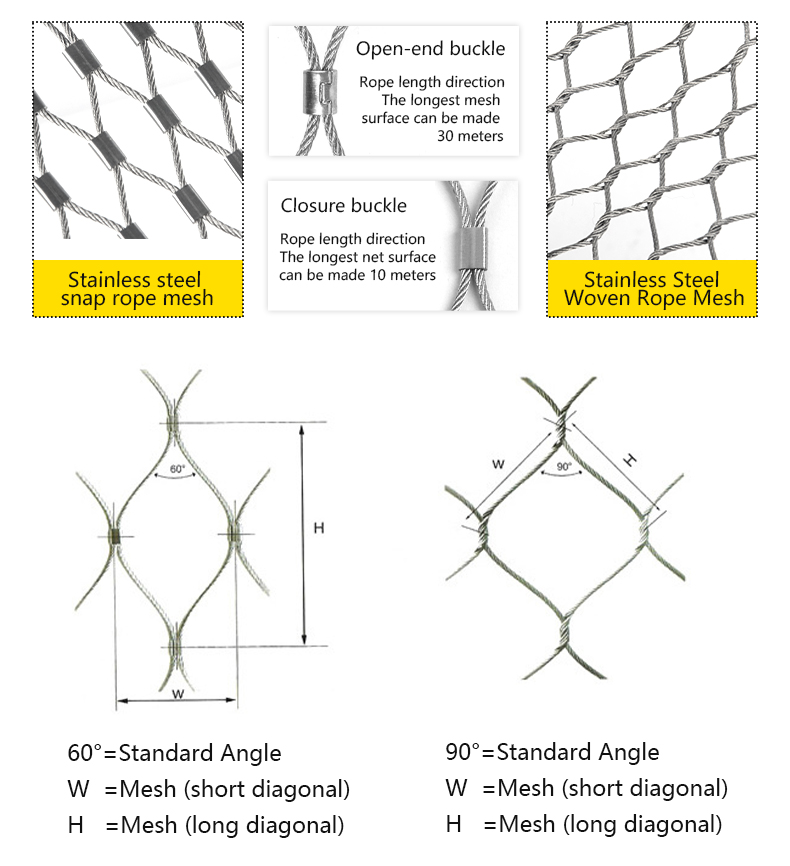 Stainless steel snap rope mesh

Open-end buckle

Rope length direction
The longest mesh surface can be made 30 meters

Closure buckle

Rope length direction
The longest net surface can be made 10 meters

Stainless Steel Woven Rope Mesh

60°

H

W

W

90°

H

60°=Standard Angle
W =Mesh (short diagonal)
H =Mesh (long diagonal)

90°=Standard Angle
W =Mesh (short diagonal)
H =Mesh (long diagonal)