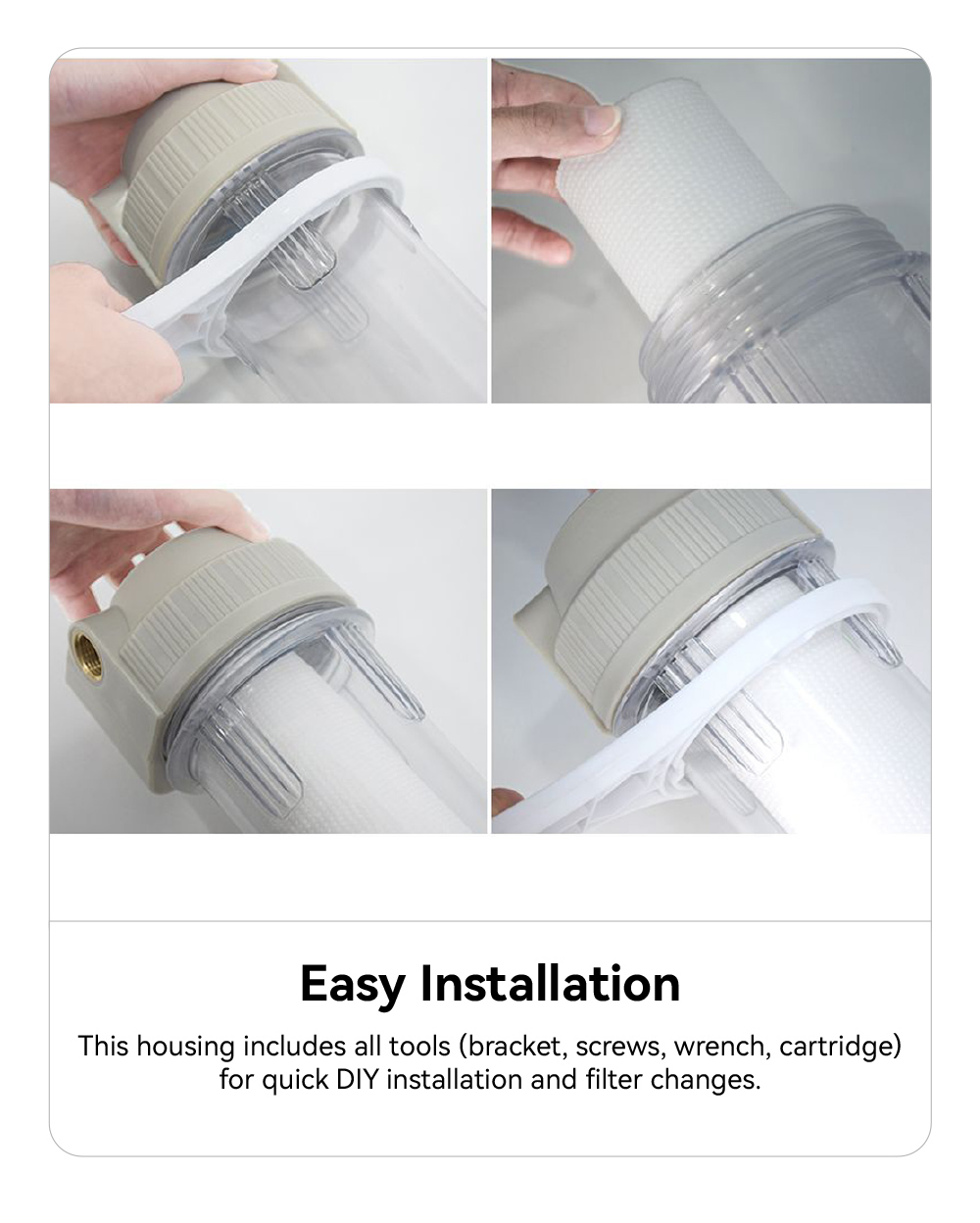 Easy Installation

This housing includes all tools (bracket, screws, wrench, cartridge) for quick DIY installation and filter changes.