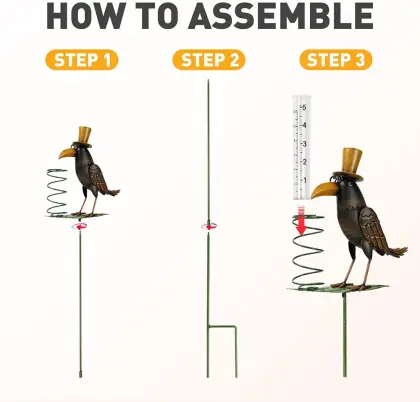 HOW TO ASSEMBLE

STEP 1

STEP 2

STEP 3

5
4
3
2
1