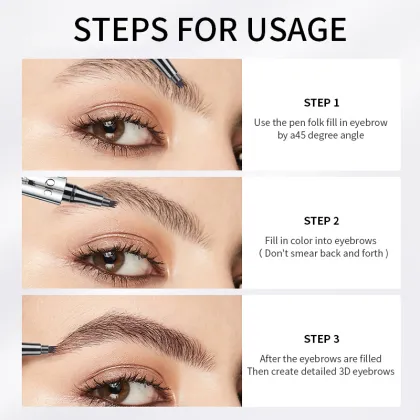 STEPS FOR USAGE

STEP 1

Use the pen folk fill in eyebrow by a45 degree angle

STEP 2

Fill in color into eyebrows ( Don't smear back and forth )

STEP 3

After the eyebrows are filled Then create detailed 3D eyebrows