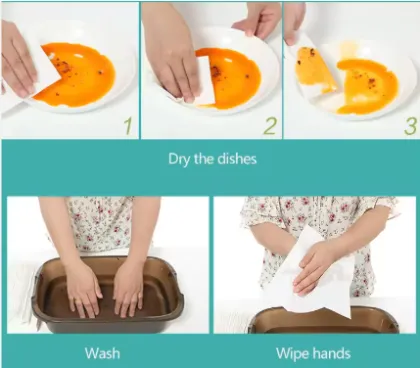 1

2

3

Dry the dishes

Wash

Wipe hands