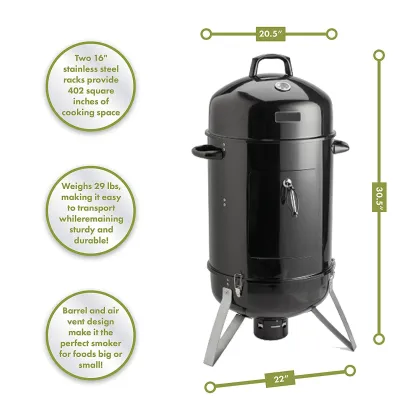 Two 16" stainless steel racks provide 402 square inches of cooking space

Weighs 29 lbs, making it easy to transport whileremaining sturdy and durable!

Barrel and air vent design make it the perfect smoker for foods big or small!

20.5"

30.5"

22"