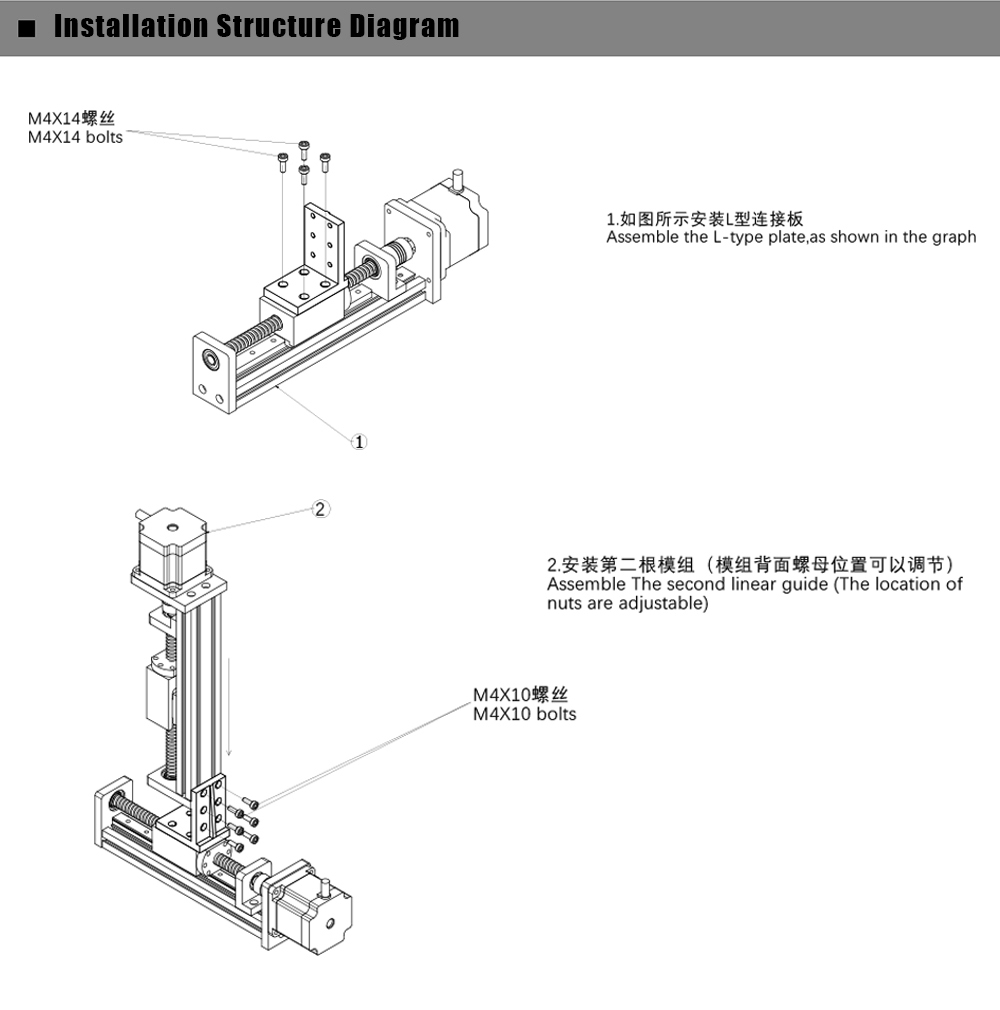 ■ Installation Structure Diagram

M4X14螺丝
M4X14 bolts

1.如图所示安装L型连接板
Assemble the L-type plate,as shown in the graph

①

②

2.安装第二根模组（模组背面螺母位置可以调节）
Assemble The second linear guide (The location of nuts are adjustable)

M4X10螺丝
M4X10 bolts