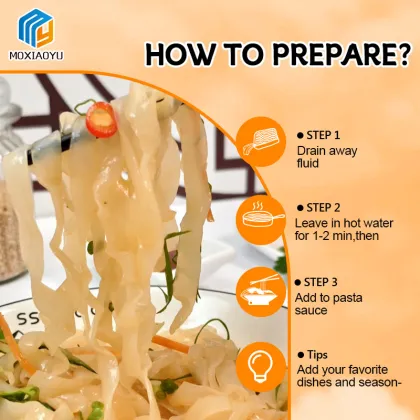 MOXIAOYU

HOW TO PREPARE?

● STEP 1
Drain away fluid

● STEP 2
Leave in hot water for 1-2 min,then

● STEP 3
Add to pasta sauce

● Tips
Add your favorite dishes and season-

SS