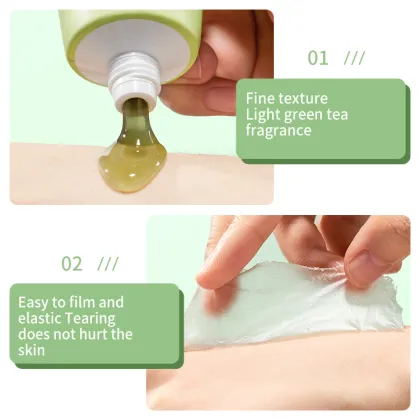 01 ///

Fine texture
Light green tea
fragrance

02 ///

Easy to film and
elastic Tearing
does not hurt the
skin