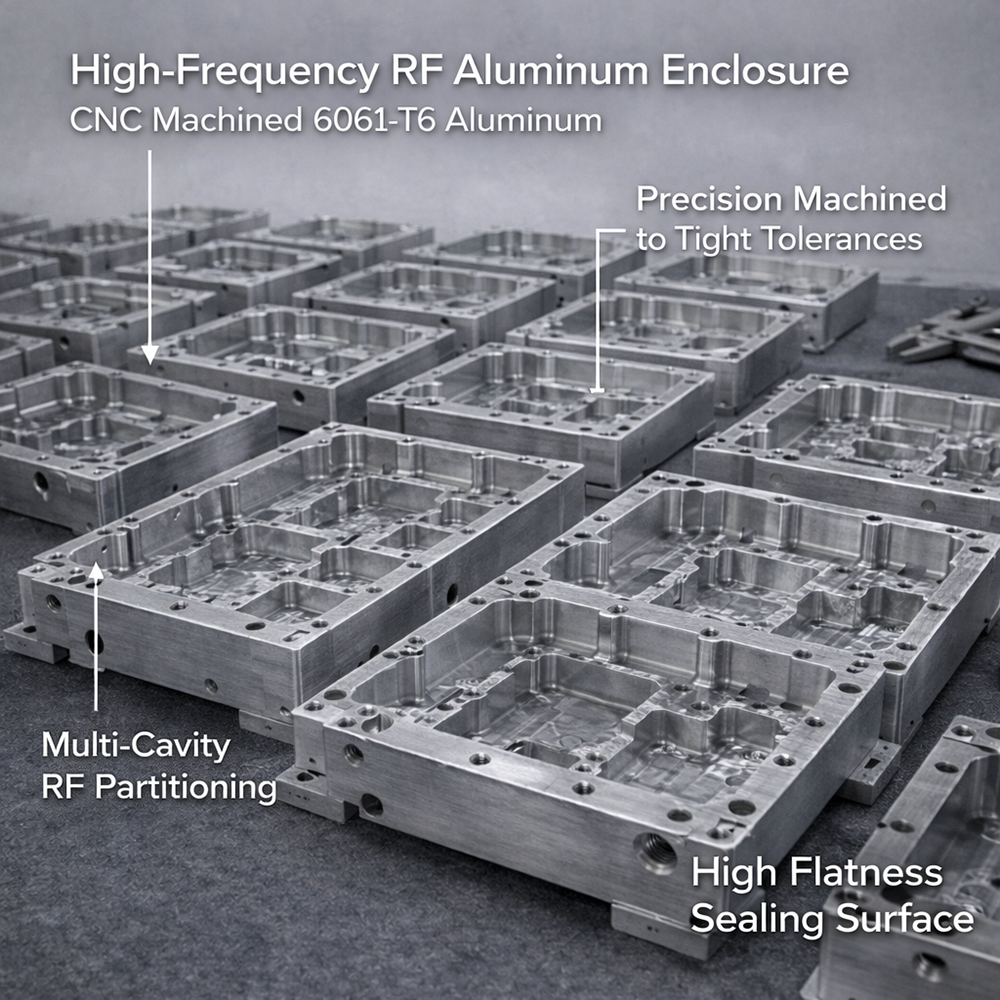 High-Frequency RF Aluminum Enclosure
CNC Machined 6061-T6 Aluminum

Precision Machined to Tight Tolerances

Multi-Cavity RF Partitioning

High Flatness Sealing Surface