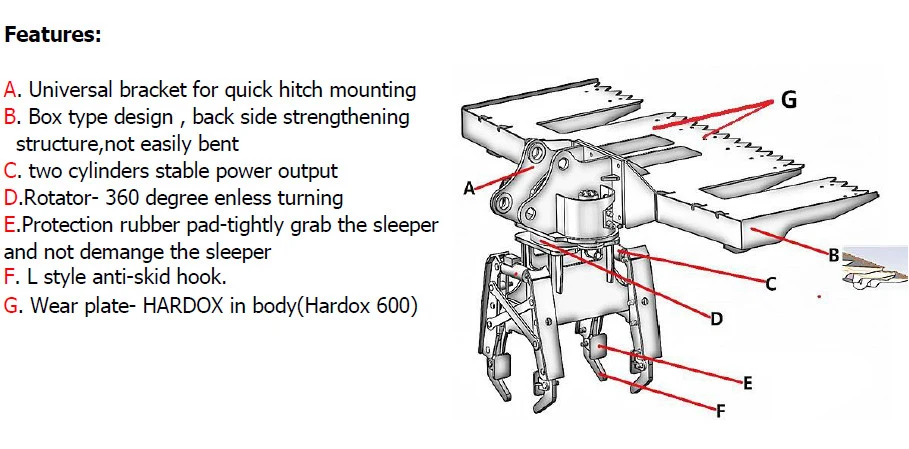 Features:

A. Universal bracket for quick hitch mounting
B. Box type design , back side strengthening structure,not easily bent
C. two cylinders stable power output
D.Rotator- 360 degree enless turning
E.Protection rubber pad-tightly grab the sleeper and not demange the sleeper
F. L style anti-skid hook.
G. Wear plate- HARDOX in body(Hardox 600)

G
A
B
C
D
E
F