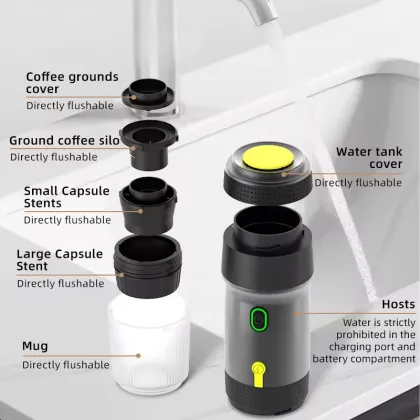 Coffee grounds cover
Directly flushable

Ground coffee silo
Directly flushable

Small Capsule Stents
Directly flushable

Large Capsule Stent
Directly flushable

Mug
Directly flushable

Water tank cover
Directly flushable

Hosts
Water is strictly prohibited in the charging port and battery compartment