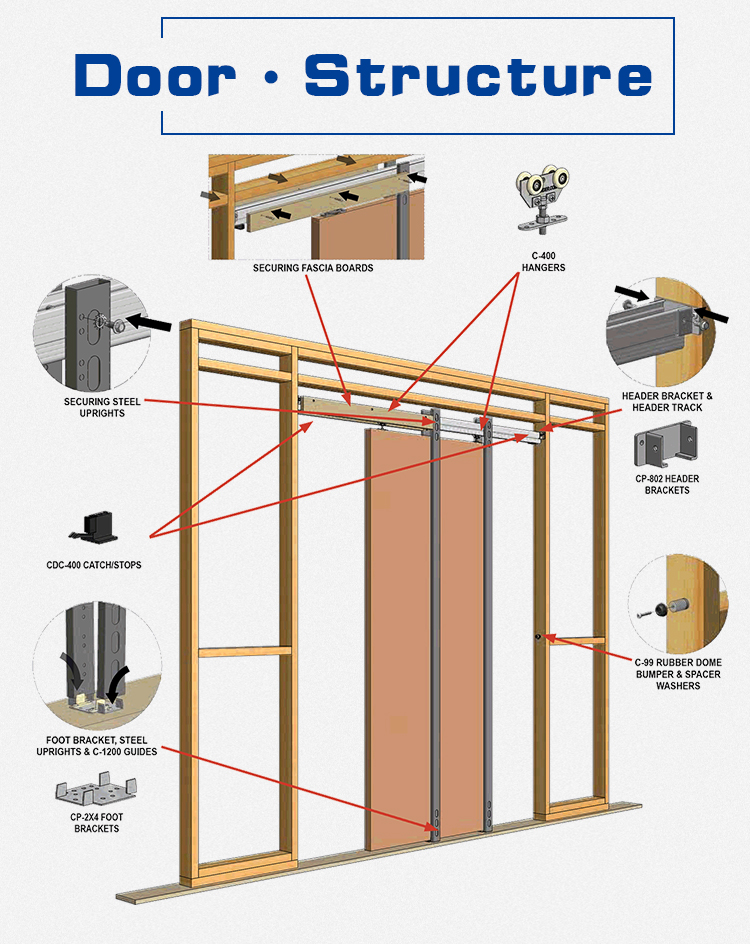 Door · Structure

SECURING FASCIA BOARDS

C-400 HANGERS

SECURING STEEL UPRIGHTS

HEADER BRACKET & HEADER TRACK

CP-802 HEADER BRACKETS

CDC-400 CATCH/STOPS

C-99 RUBBER DOME BUMPER & SPACER WASHERS

FOOT BRACKET, STEEL UPRIGHTS & C-1200 GUIDES

CP-2X4 FOOT BRACKETS