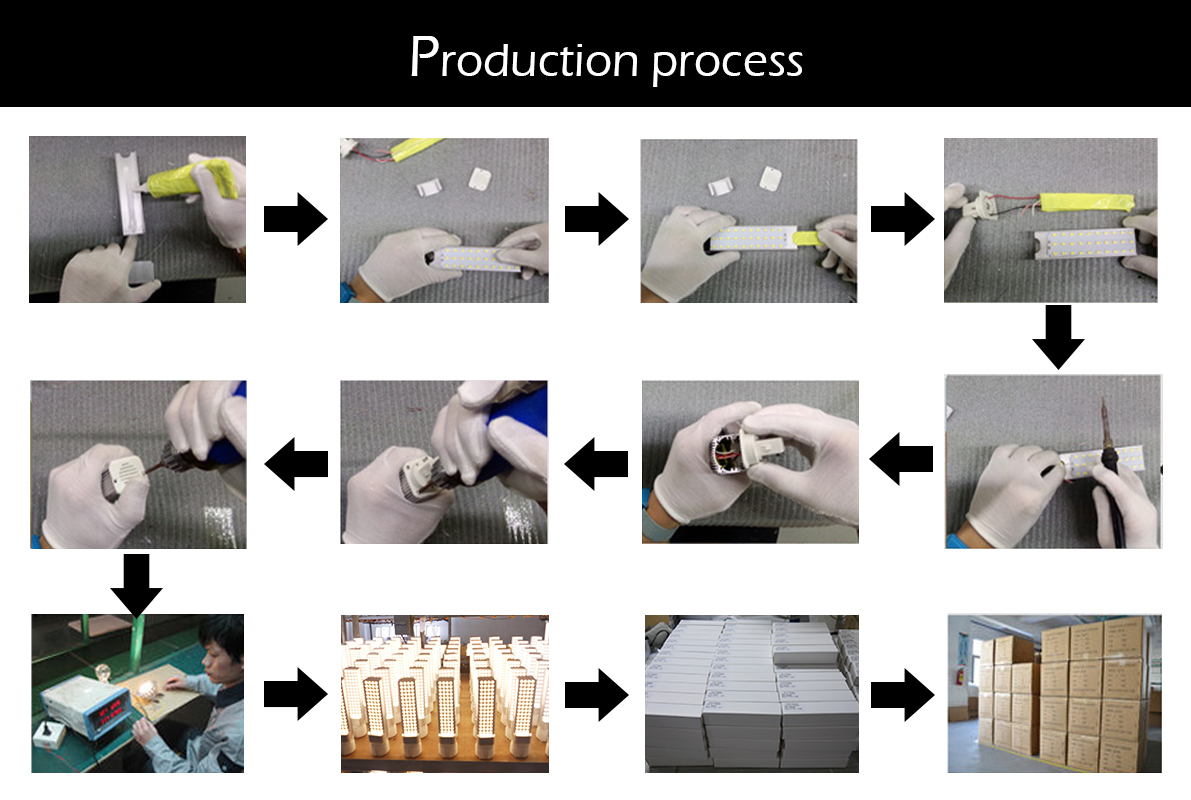 Production process