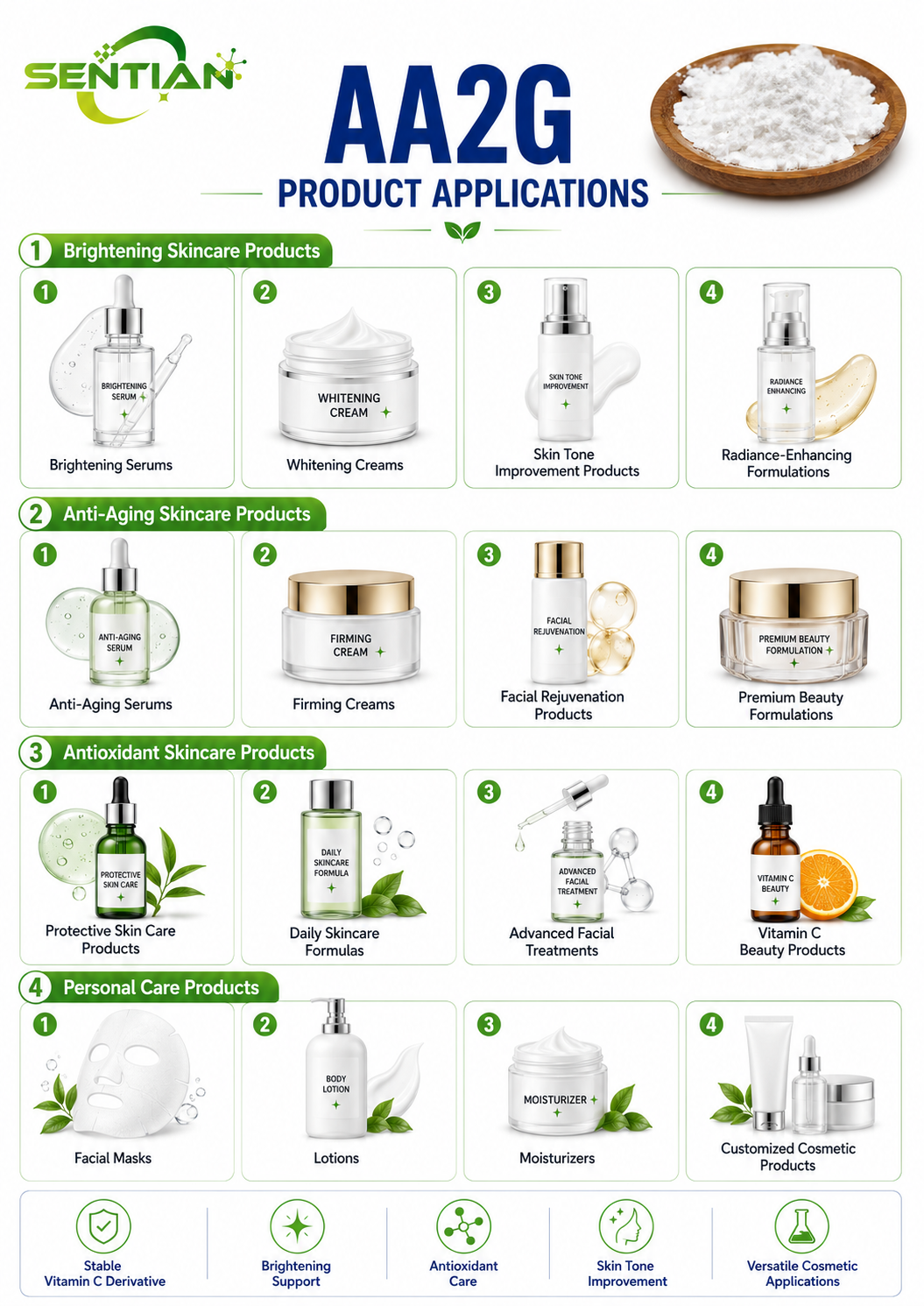 SENTIAN

AA2G

PRODUCT APPLICATIONS

1 Brightening Skincare Products

1
BRIGHTENING SERUM
Brightening Serums

2
WHITENING CREAM
Whitening Creams

3
SKIN TONE IMPROVEMENT
Skin Tone Improvement Products

4
RADIANCE ENHANCING
Radiance-Enhancing Formulations

2 Anti-Aging Skincare Products

1
ANTI-AGING SERUM
Anti-Aging Serums

2
FIRMING CREAM
Firming Creams

3
FACIAL REJUVENATION
Facial Rejuvenation Products

4
PREMIUM BEAUTY FORMULATION
Premium Beauty Formulations

3 Antioxidant Skincare Products

1
PROTECTIVE SKIN CARE
Protective Skin Care Products

2
DAILY SKINCARE FORMULA
Daily Skincare Formulas

3
ADVANCED FACIAL TREATMENT
Advanced Facial Treatments

4
VITAMIN C BEAUTY
Vitamin C Beauty Products

4 Personal Care Products

1
Facial Masks

2
BODY LOTION
Lotions

3
MOISTURIZER
Moisturizers

4
Customized Cosmetic Products

Stable Vitamin C Derivative

Brightening Support

Antioxidant Care

Skin Tone Improvement

Versatile Cosmetic Applications