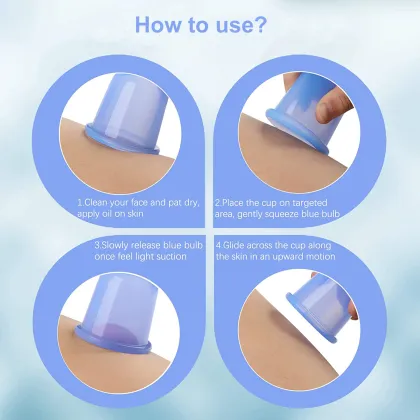 How to use?

1.Clean your face and pat dry, apply oil on skin

2.Place the cup on targeted area, gently squeeze blue bulb

3.Slowly release blue bulb once feel light suction

4.Glide across the cup along the skin in an upward motion