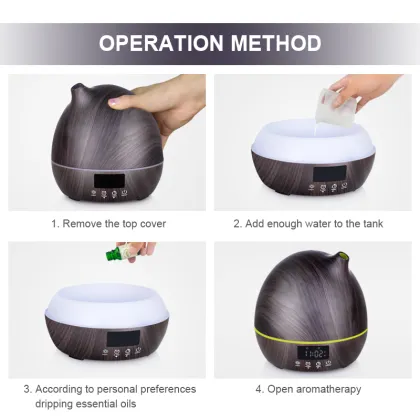 OPERATION METHOD

1. Remove the top cover

2. Add enough water to the tank

3. According to personal preferences dripping essential oils

11:02

4. Open aromatherapy