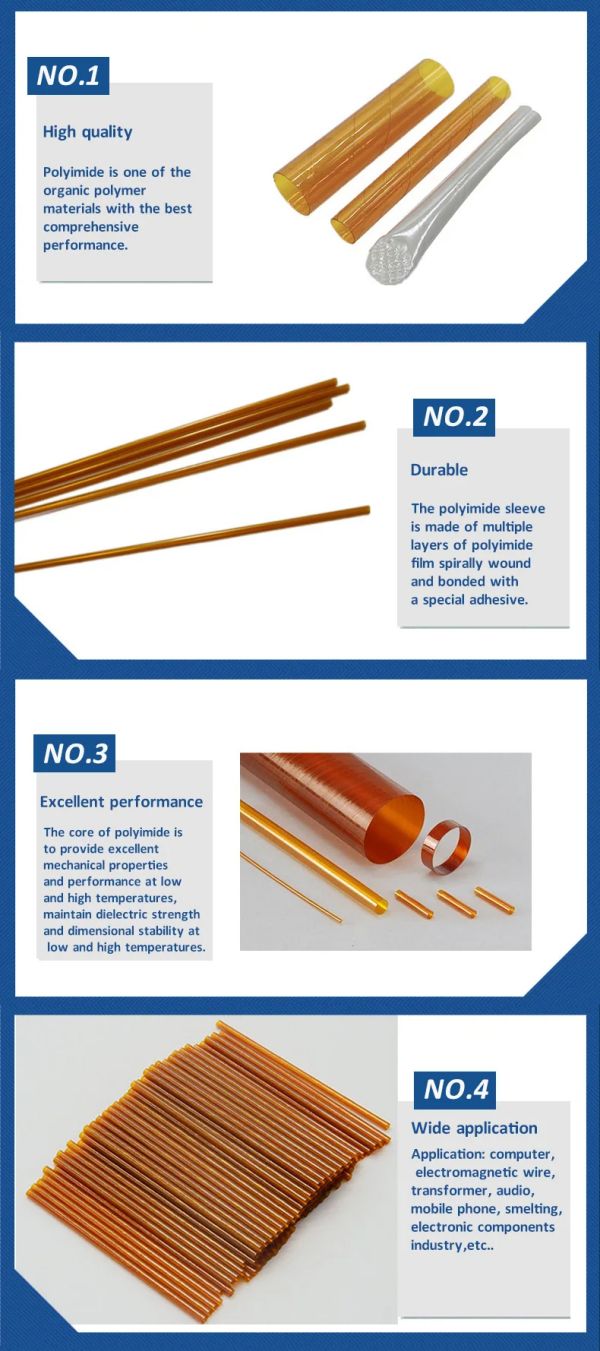 NO.1

High quality

Polyimide is one of the organic polymer materials with the best comprehensive performance.

NO.2

Durable

The polyimide sleeve is made of multiple layers of polyimide film spirally wound and bonded with a special adhesive.

NO.3

Excellent performance

The core of polyimide is to provide excellent mechanical properties and performance at low and high temperatures, maintain dielectric strength and dimensional stability at low and high temperatures.

NO.4

Wide application

Application: computer, electromagnetic wire, transformer, audio, mobile phone, smelting, electronic components industry,etc..