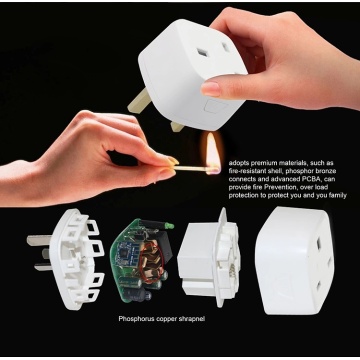 adopts premium materials, such as fire-resistant shell, phosphor bronze connects and advanced PCBA, can provide fire Prevention, over load protection to protect you and you family

Phosphorus copper shrapnel