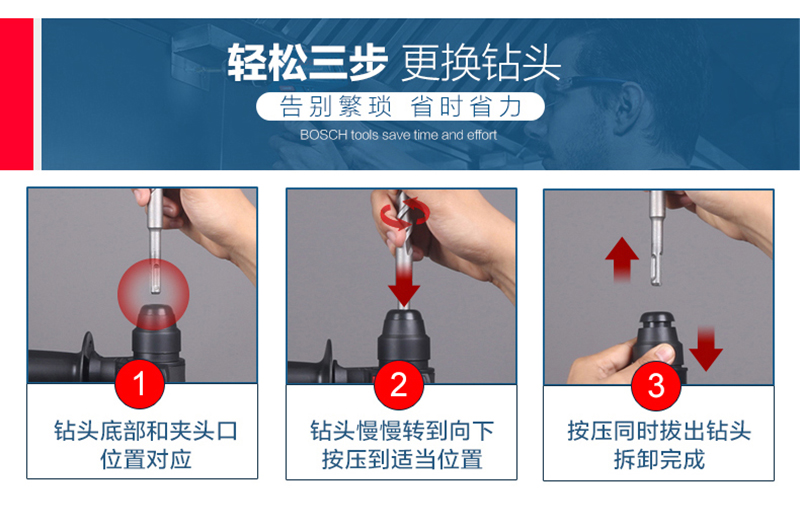 轻松三步 更换钻头

告别繁琐 省时省力

BOSCH tools save time and effort

1

钻头底部和夹头口位置对应

2

钻头慢慢转到向下按压到适当位置

3

按压同时拔出钻头拆卸完成