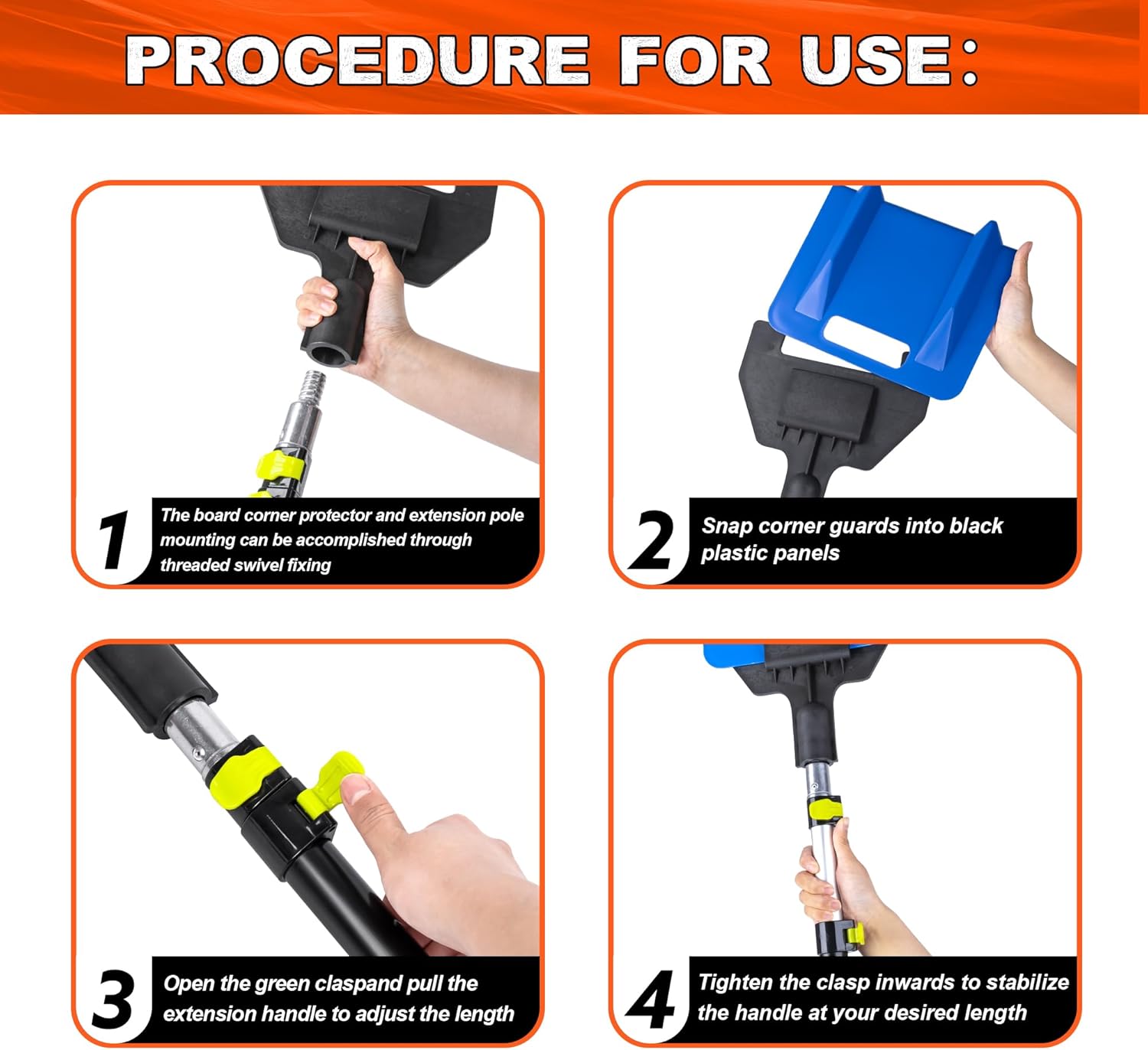 PROCEDURE FOR USE:

1 The board corner protector and extension pole mounting can be accomplished through threaded swivel fixing

2 Snap corner guards into black plastic panels

3 Open the green claspand pull the extension handle to adjust the length

4 Tighten the clasp inwards to stabilize the handle at your desired length