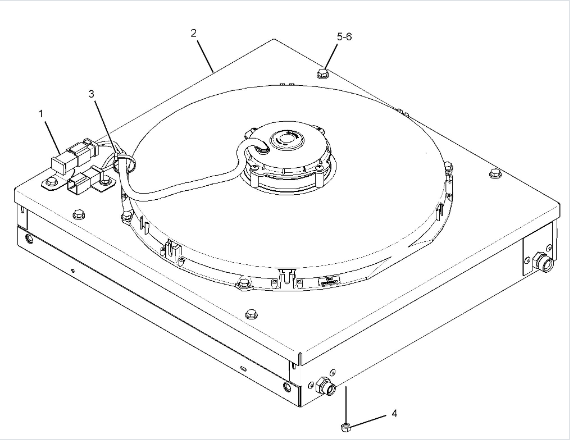 2
5-6
3
1
4