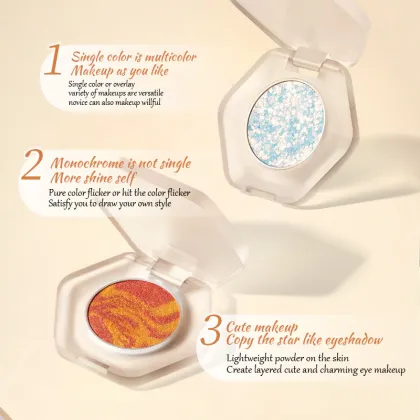 1 Single color is multicolor
Makeup as you like
Single color or overlay
variety of makeups are versatile
novice can also makeup willful

2 Monochrome is not single
More shine self
Pure color flicker or hit the color flicker
Satisfy you to draw your own style

3 Cute makeup
Copy the star like eyeshadow
Lightweight powder on the skin
Create layered cute and charming eye makeup