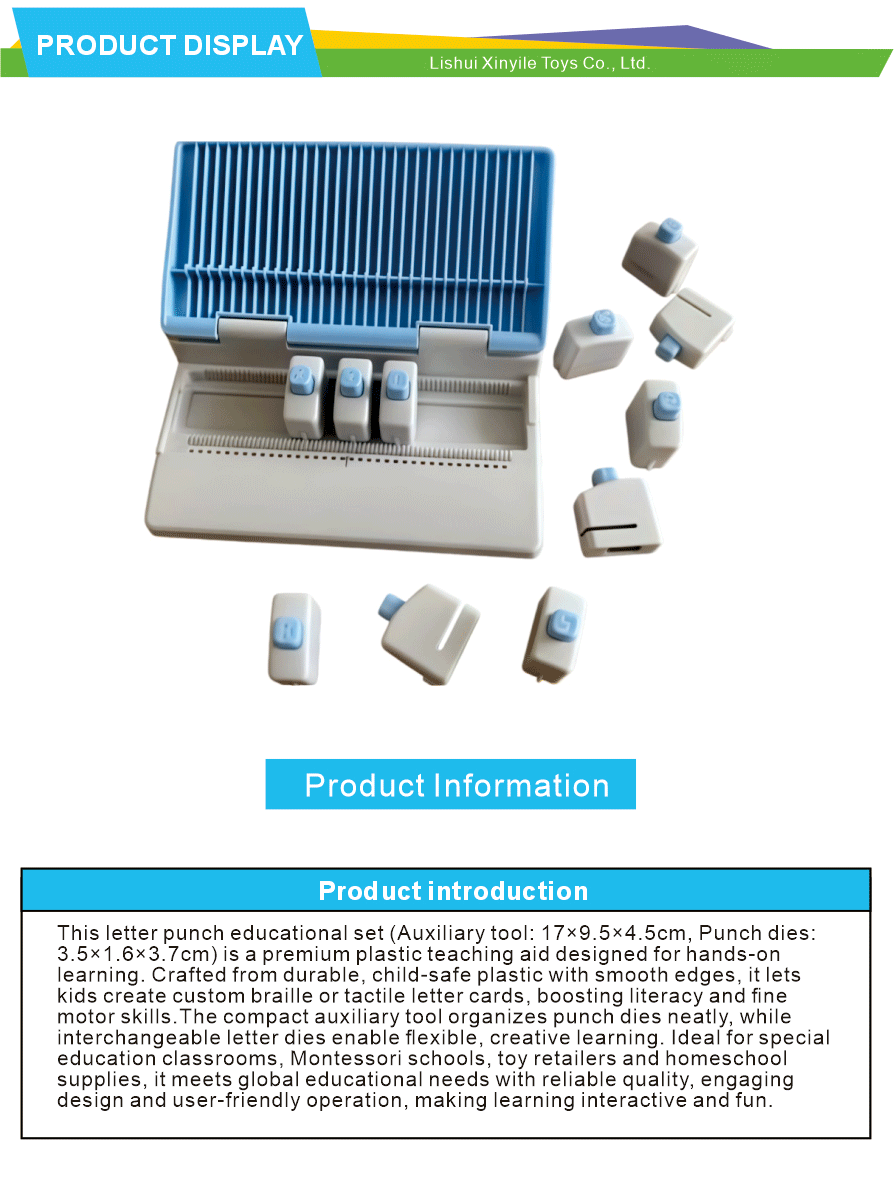 PRODUCT DISPLAY

Lishui Xinyile Toys Co., Ltd.

Product Information

Product introduction

This letter punch educational set (Auxiliary tool: 17×9.5×4.5cm, Punch dies: 3.5×1.6×3.7cm) is a premium plastic teaching aid designed for hands-on learning. Crafted from durable, child-safe plastic with smooth edges, it lets kids create custom braille or tactile letter cards, boosting literacy and fine motor skills.The compact auxiliary tool organizes punch dies neatly, while interchangeable letter dies enable flexible, creative learning. Ideal for special education classrooms, Montessori schools, toy retailers and homeschool supplies, it meets global educational needs with reliable quality, engaging design and user-friendly operation, making learning interactive and fun.