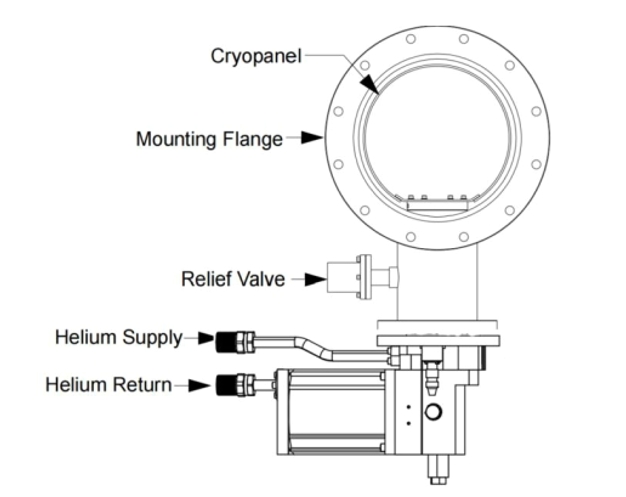 Cryopanel

Mounting Flange

Relief Valve

Helium Supply

Helium Return