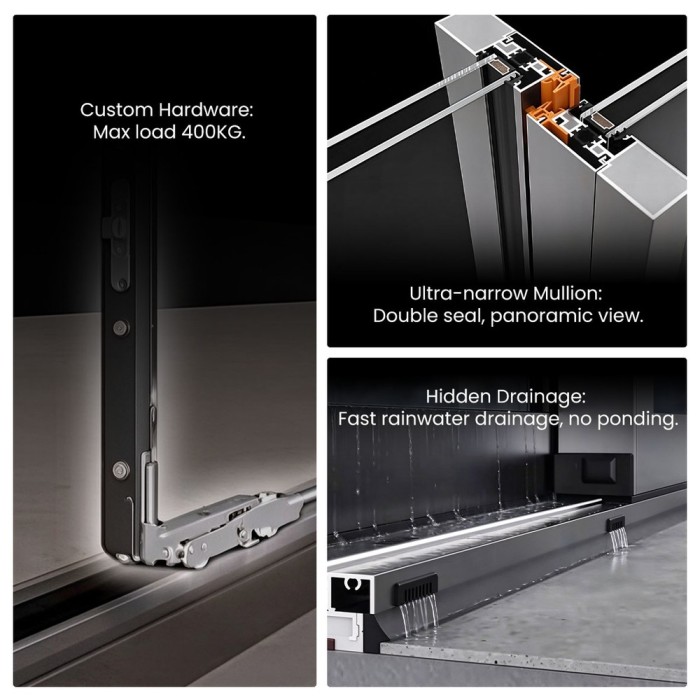 Custom Hardware:
Max load 400KG.

Ultra-narrow Mullion:
Double seal, panoramic view.

Hidden Drainage:
Fast rainwater drainage, no ponding.