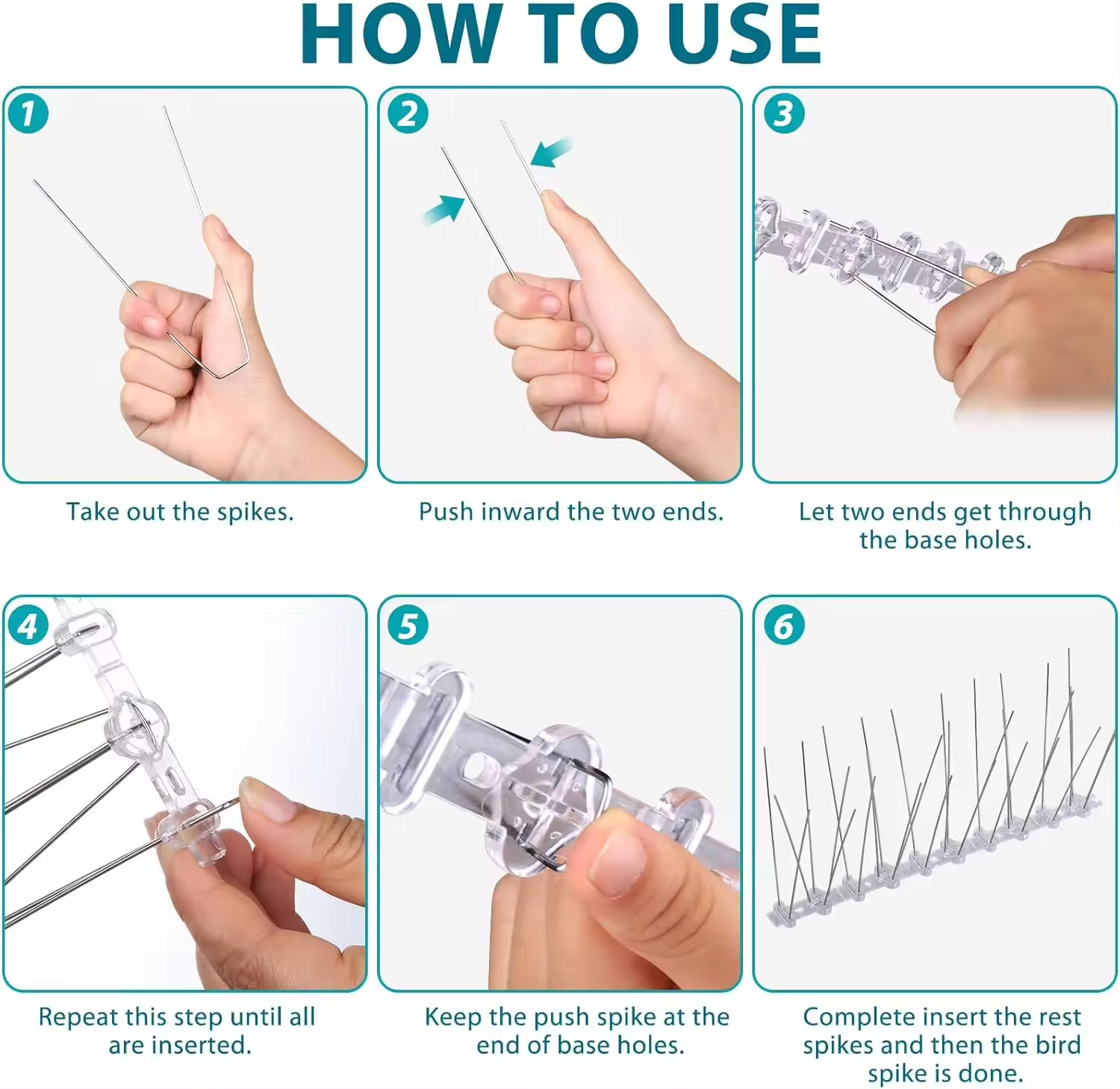 HOW TO USE

1

Take out the spikes.

2

Push inward the two ends.

3

Let two ends get through the base holes.

4

Repeat this step until all are inserted.

5

Keep the push spike at the end of base holes.

6

Complete insert the rest spikes and then the bird spike is done.