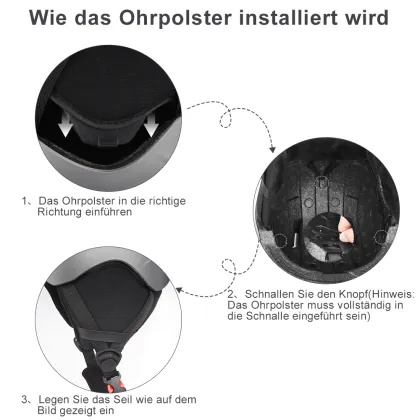 Wie das Ohrpolster installiert wird

1、Das Ohrpolster in die richtige Richtung einführen

2、Schnallen Sie den Knopf(Hinweis: Das Ohrpolster muss vollständig in die Schnalle eingeführt sein)

3、Legen Sie das Seil wie auf dem Bild gezeigt ein