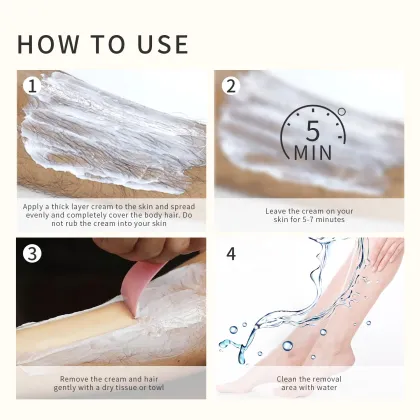 HOW TO USE

1

Apply a thick layer cream to the skin and spread evenly and completely cover the body hair. Do not rub the cream into your skin

2

5 MIN

Leave the cream on your skin for 5-7 minutes

3

Remove the cream and hair gently with a dry tissue or towl

4

Clean the removal area with water