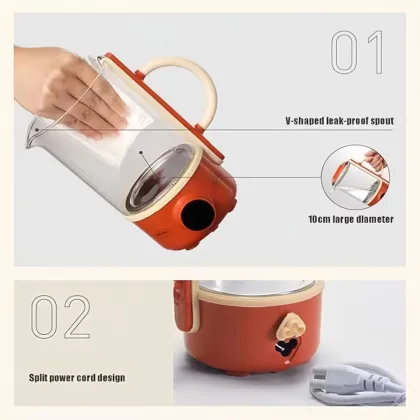 01

V-shaped leak-proof spout

10cm large diameter

02

Split power cord design