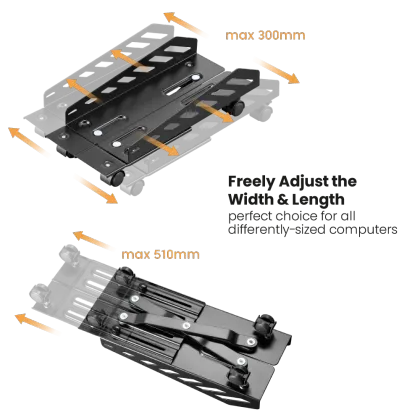 max 300mm

Freely Adjust the Width & Length
perfect choice for all differently-sized computers

max 510mm