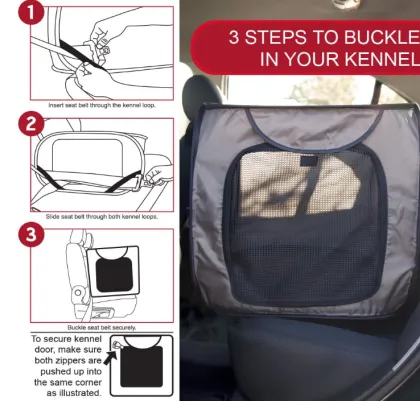 1

Insert seat belt through the kennel loop.

2

Slide seat belt through both kennel loops.

3

Buckle seat belt securely.

To secure kennel door, make sure both zippers are pushed up into the same corner as illustrated.

3 STEPS TO BUCKLE IN YOUR KENNEL