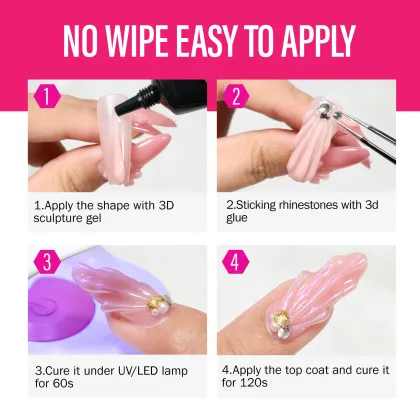 NO WIPE EASY TO APPLY

1

1.Apply the shape with 3D sculpture gel

2

2.Sticking rhinestones with 3d glue

3

3.Cure it under UV/LED lamp for 60s

4

4.Apply the top coat and cure it for 120s