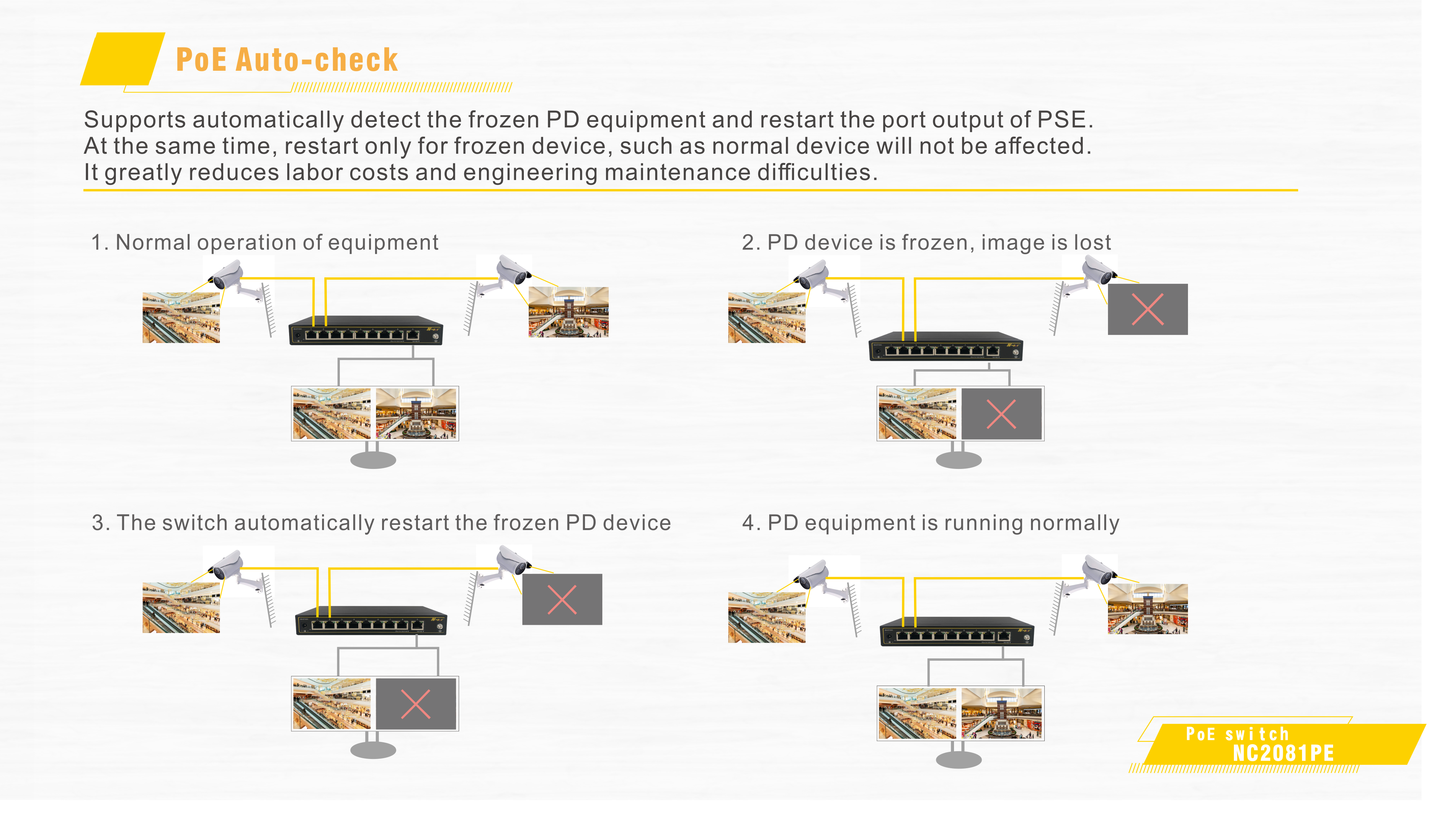 PoE Auto-check

Supports automatically detect the frozen PD equipment and restart the port output of PSE.
At the same time, restart only for frozen device, such as normal device will not be affected.
It greatly reduces labor costs and engineering maintenance difficulties.

1. Normal operation of equipment

2. PD device is frozen, image is lost

3. The switch automatically restart the frozen PD device

4. PD equipment is running normally

PoE switch
NC2081PE