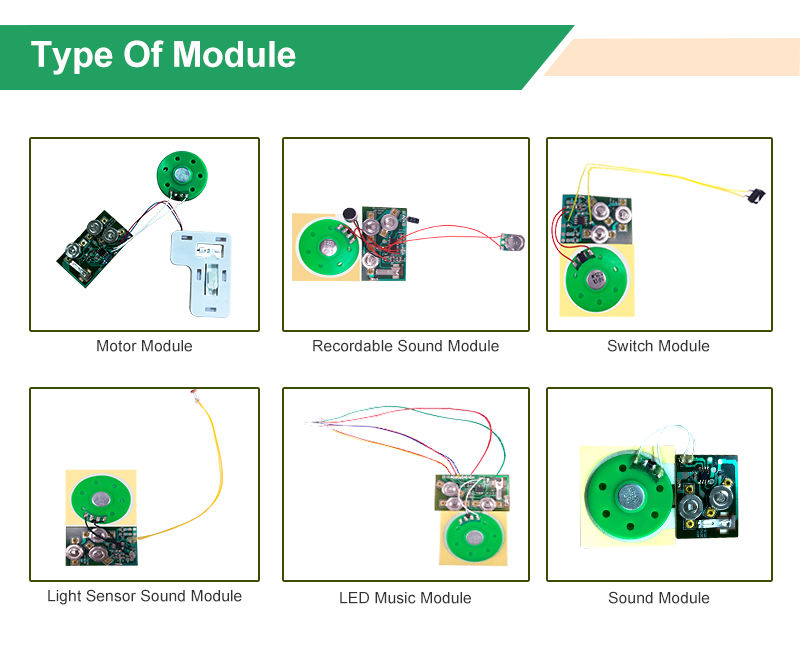 Type Of Module

Motor Module

Recordable Sound Module

Switch Module

Light Sensor Sound Module

LED Music Module

Sound Module