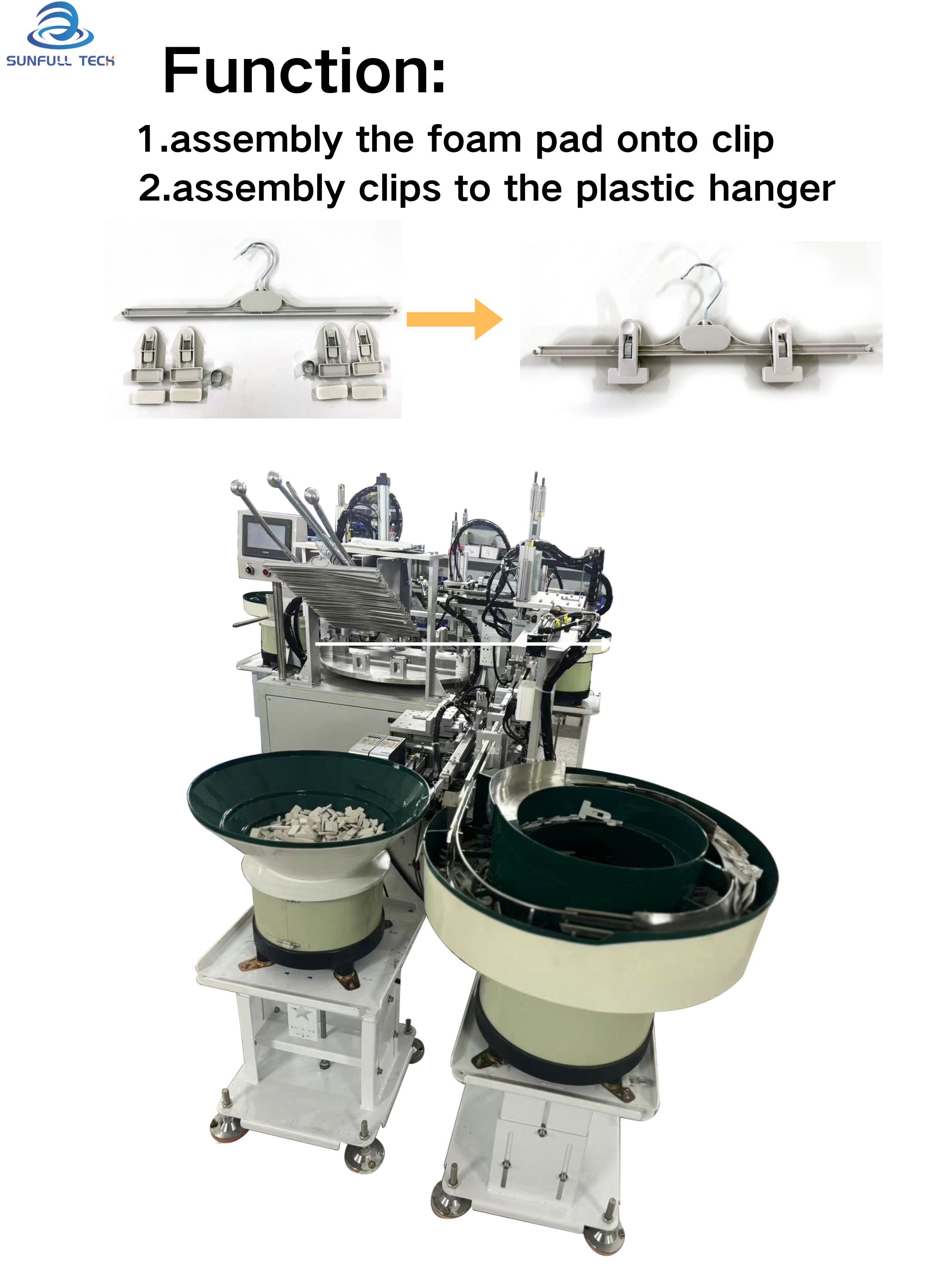 SUNFULL TECH

Function:

1.assembly the foam pad onto clip
2.assembly clips to the plastic hanger