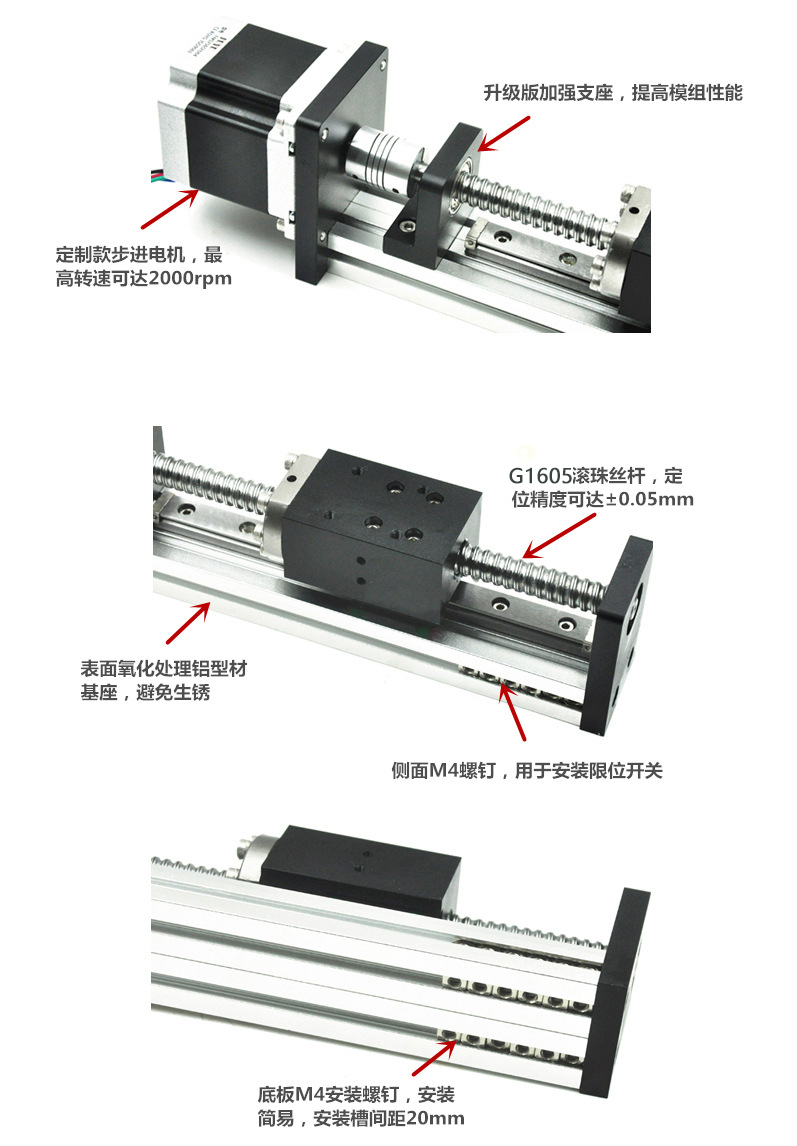 升级版加强支座，提高模组性能

定制款步进电机，最高转速可达2000rpm

G1605滚珠丝杆，定位精度可达±0.05mm

表面氧化处理铝型材基座，避免生锈

侧面M4螺钉，用于安装限位开关

底板M4安装螺钉，安装简易，安装槽间距20mm