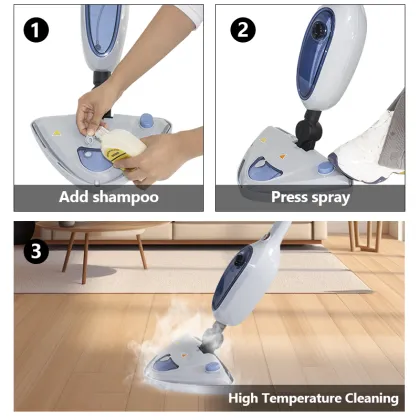 1

Add shampoo

2

Press spray

3

High Temperature Cleaning