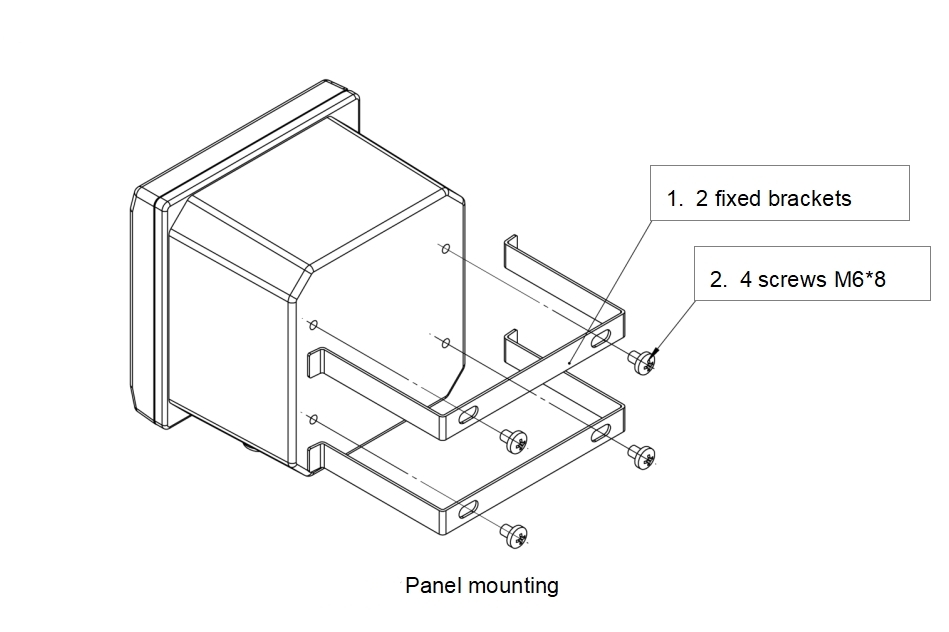 1. 2 fixed brackets

2. 4 screws M6*8

Panel mounting