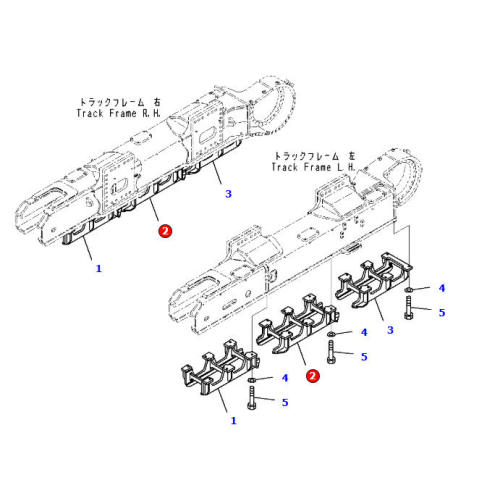 トラックフレーム 右
Track Frame R.H.

3

2

1

トラックフレーム 左
Track Frame L.H.

4

5

3

4

5

2

4

5

1