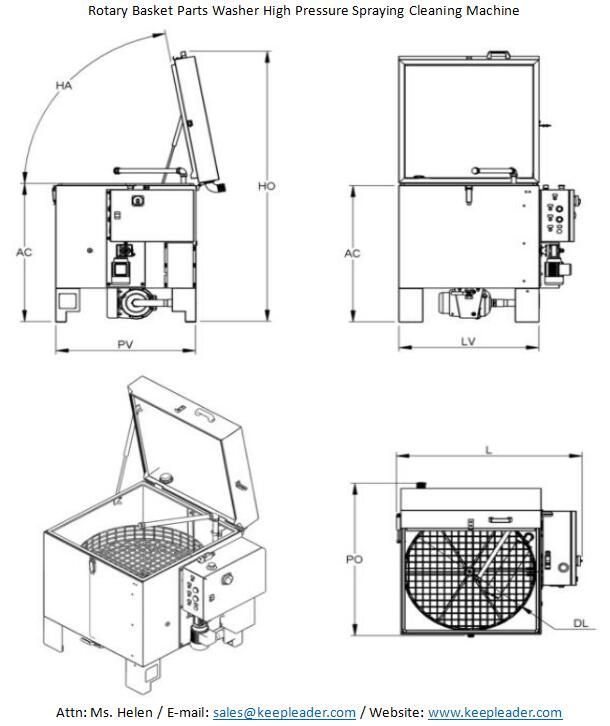 Rotary Basket Parts Washer High Pressure Spraying Cleaning Machine

HA

HO

AC

PV

AC

LV

L

PO

DL

Attn: Ms. Helen / E-mail: sales@keepleader.com / Website: www.keepleader.com