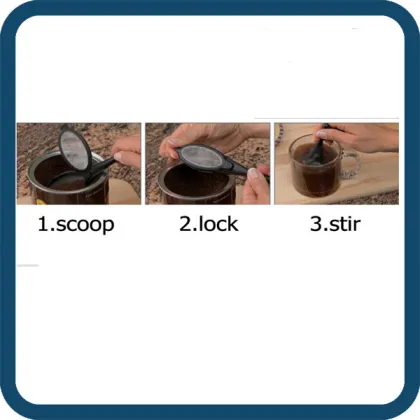 1.scoop

2.lock

3.stir